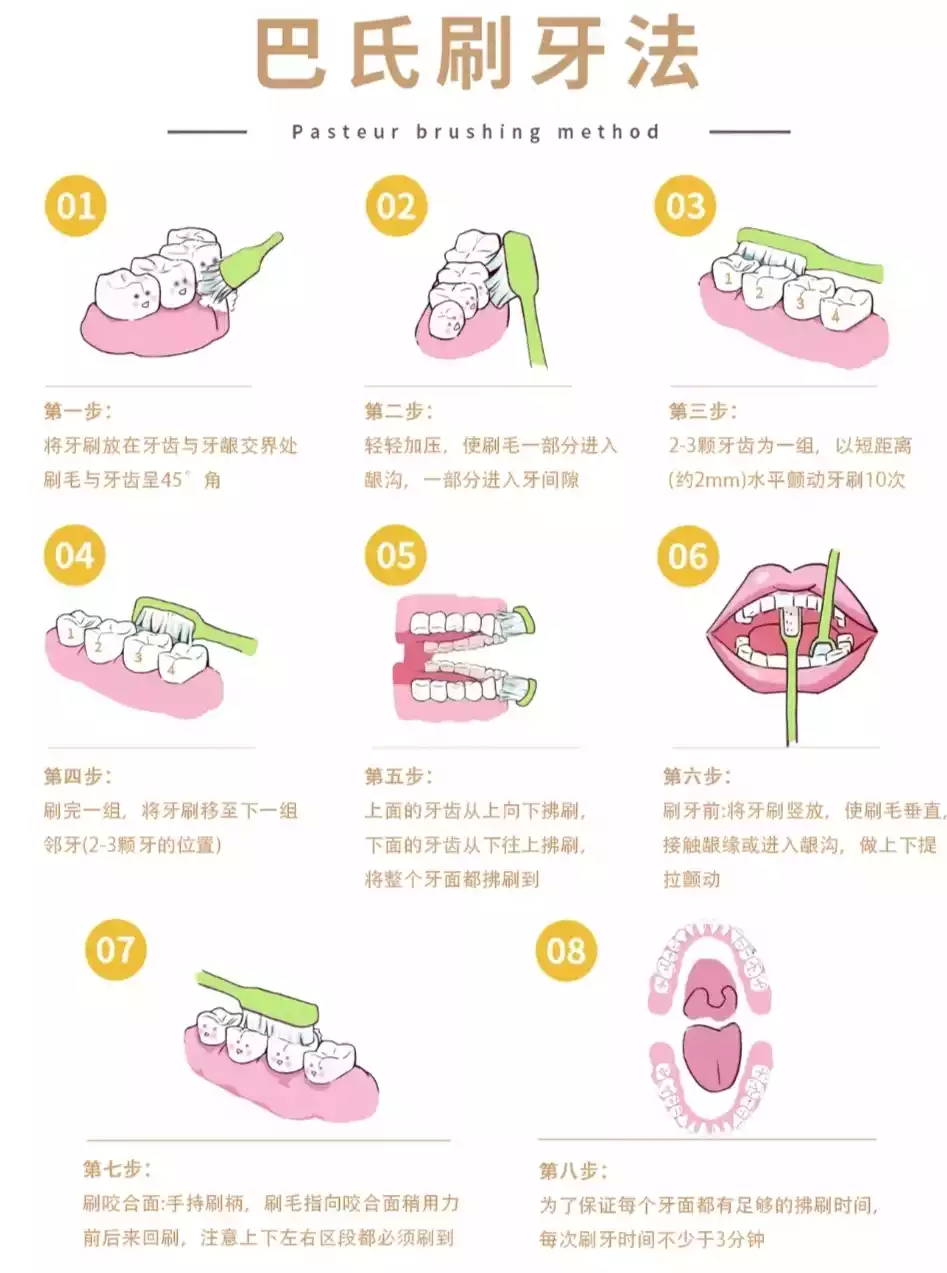 巴氏刷牙法

Pasteur brushing method

01

第一步:
将牙刷放在牙齿与牙龈交界处
刷毛与牙齿呈45°角

02

第二步:
轻轻加压，使刷毛一部分进入龈沟，一部分进入牙间隙

03

1 2 3 4

第三步:
2-3颗牙齿为一组，以短距离(约2mm)水平颤动牙刷10次

04

1 2 3 4

第四步:
刷完一组，将牙刷移至下一组邻牙(2-3颗牙的位置)

05

第五步:
上面的牙齿从上向下拂刷，
下面的牙齿从下往上拂刷，
将整个牙面都拂刷到

06

第六步:
刷牙前:将牙刷竖放，使刷毛垂直，接触龈缘或进入龈沟，做上下提拉颤动

07

第七步:
刷咬合面:手持刷柄，刷毛指向咬合面稍用力前后来回刷，注意上下左右区段都必须刷到

08

第八步:
为了保证每个牙面都有足够的拂刷时间，
每次刷牙时间不少于3分钟